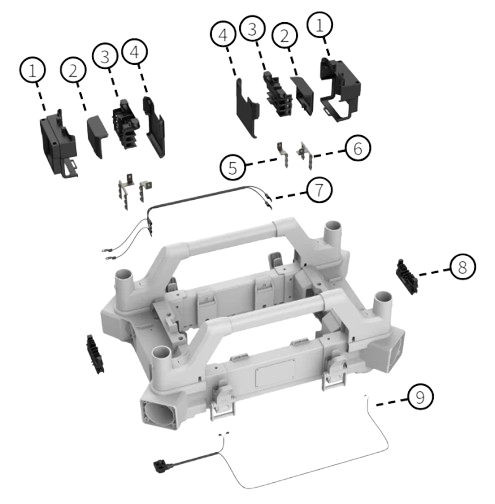 1
2
3
4
4
3
2
1
5
6
7
8
9